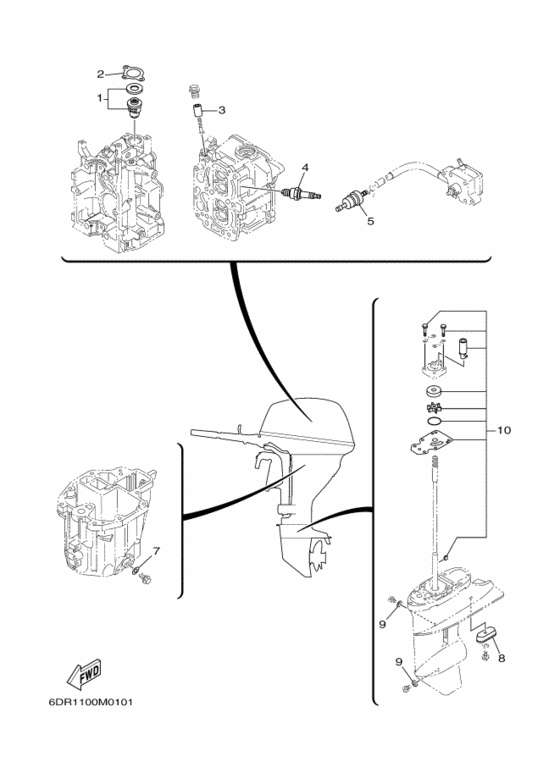 2
1
3
4
5
10
7
9
8
9
FWD
6DR1100M0101