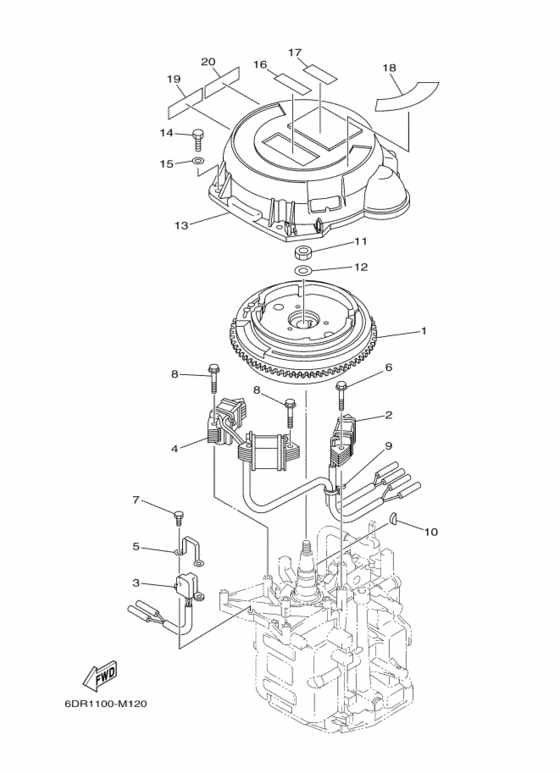 20
17
16
19
18
14
15
13
11
12
1
8
6
8
2
4
9
7
10
5
3
FWD
6DR1100-M120