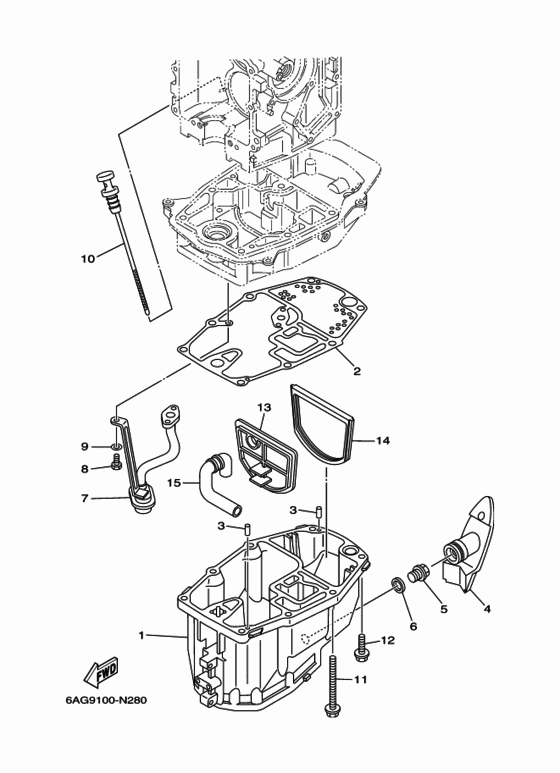 10
2
13
14
9
8
15
7
3
3
4
5
6
1
12
11
FWD
6AG9100-N280