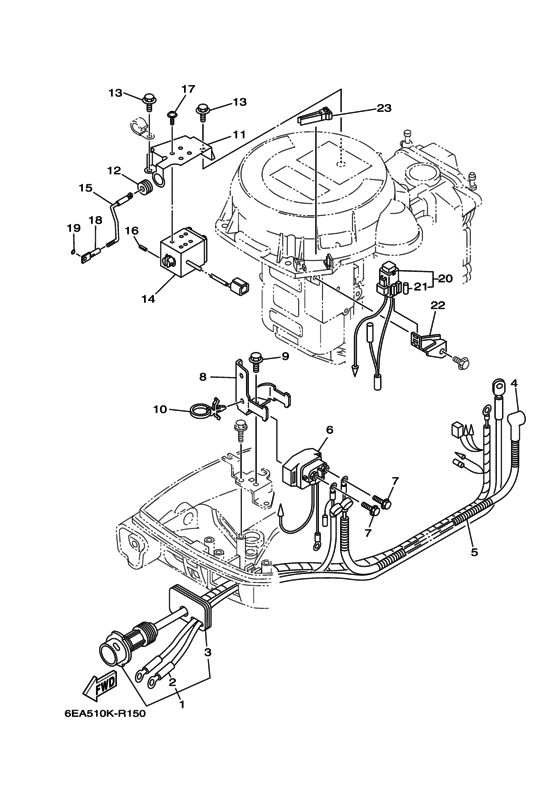 13
17
13
23
11
12
15
19
18
16
14
20
21
22
9
8
10
4
6
7
7
5
3
2
1
FWD
6EA510K-R150