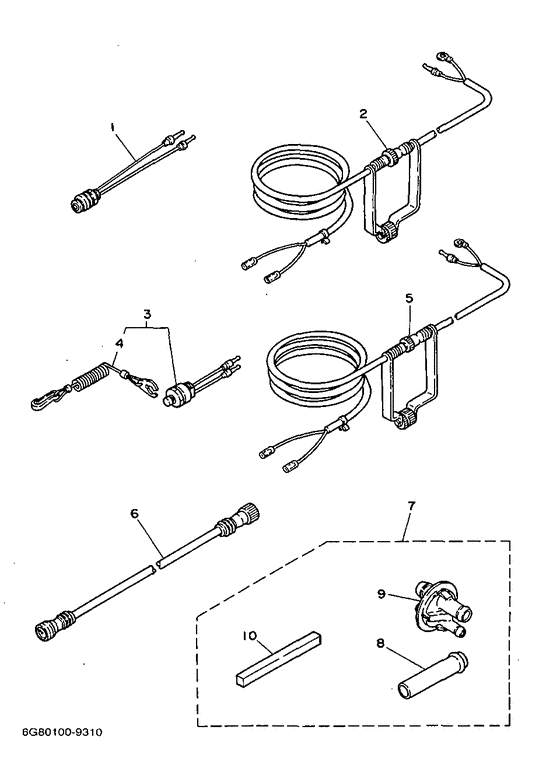 1
2
3
4
5
6
7
9
10
8
6G80100-9310