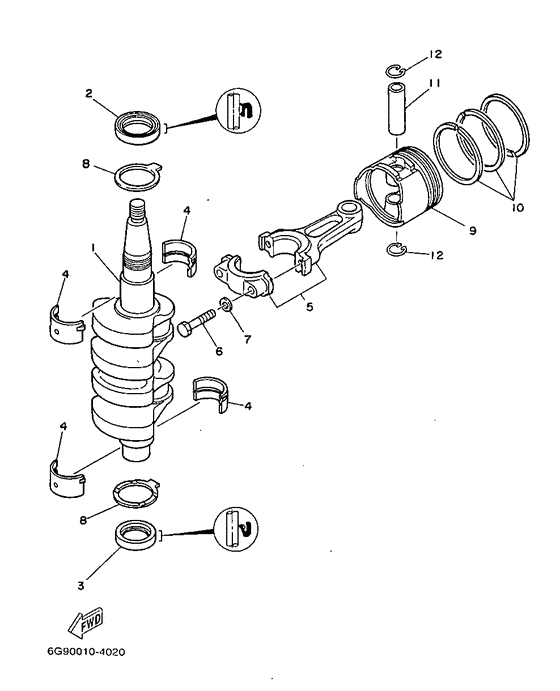 12
2
11
8
10
4
9
1
12
4
5
7
6
4
4
8
3
FWD
6G90010-4020