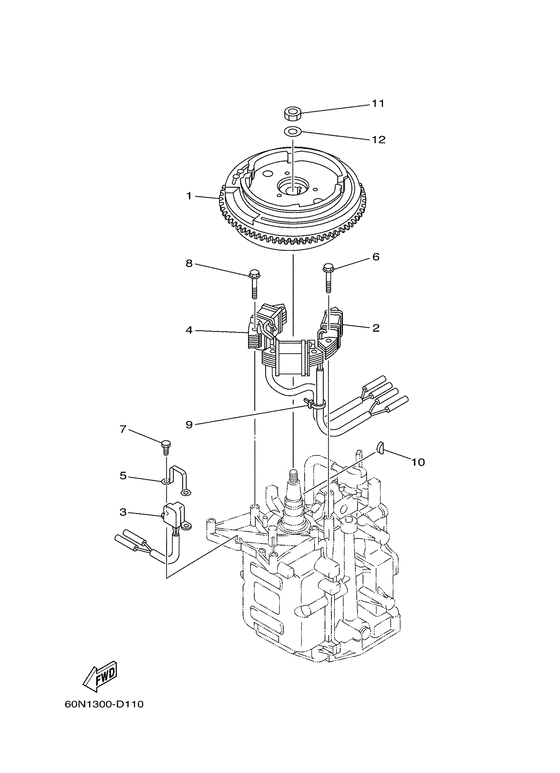 11
12
1
8
6
4
2
9
7
10
5
3
FWD
60N1300-D110