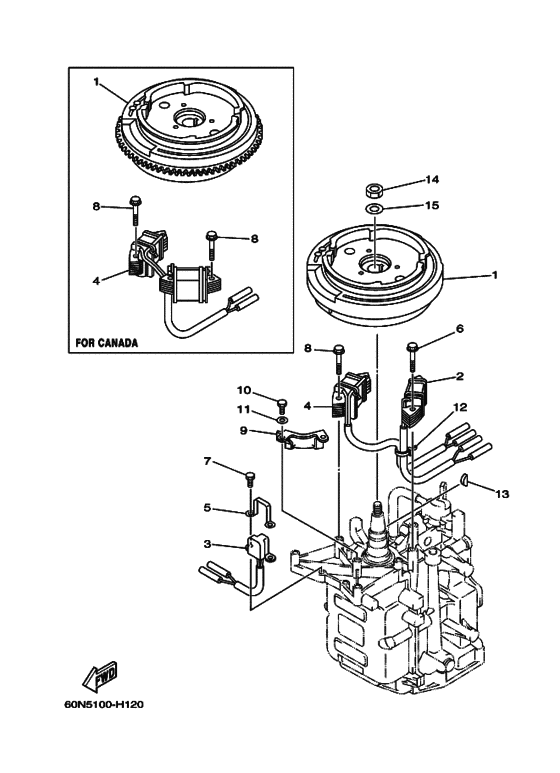 1

8

8

4

FOR CANADA

14

15

1

6

8

2

10

4

11

12

9

7

13

5

3

FWD

60N5100-H120