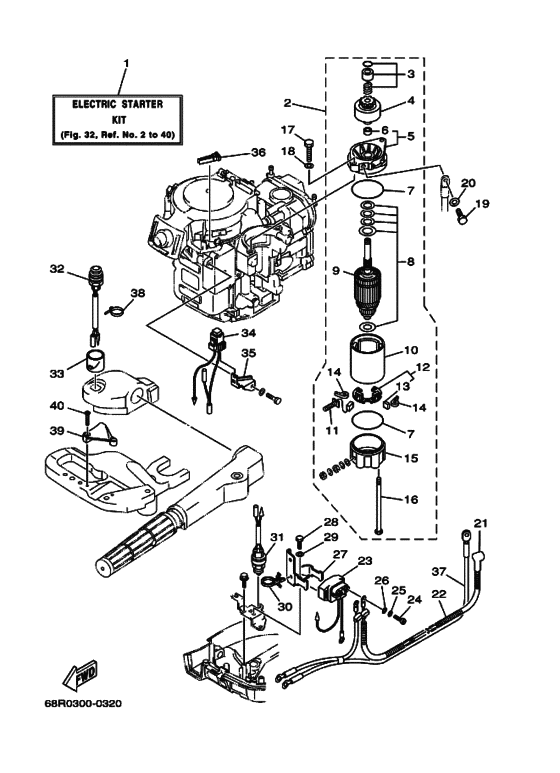 1

ELECTRIC STARTER KIT (Fig. 32, Ref. No. 2 to 40)

2
3
4
5
6
7
8
9
10
11
12
13
14
14
7
15
16
17
18
19
20
21
22
23
24
25
26
27
28
29
30
31
32
33
34
35
36
37
38
39
40

FWD

68R0300-0320