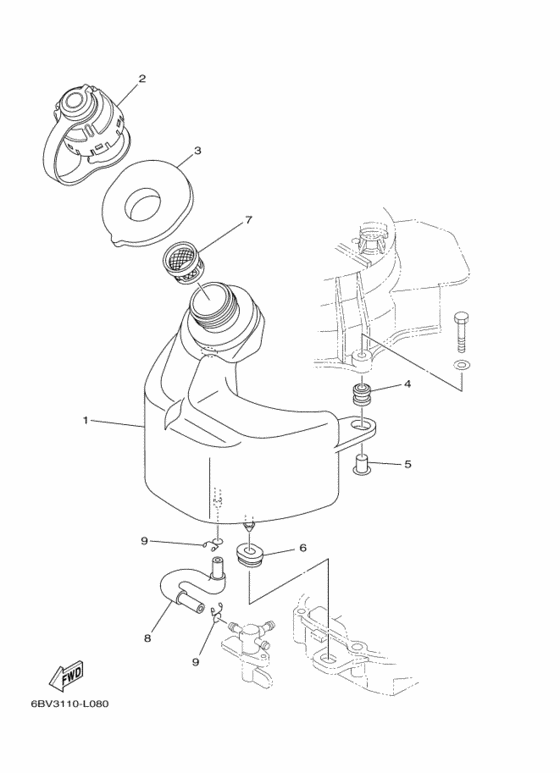 2
3
7
4
1
5
9
6
8
9
FWD
6BV3110-L080