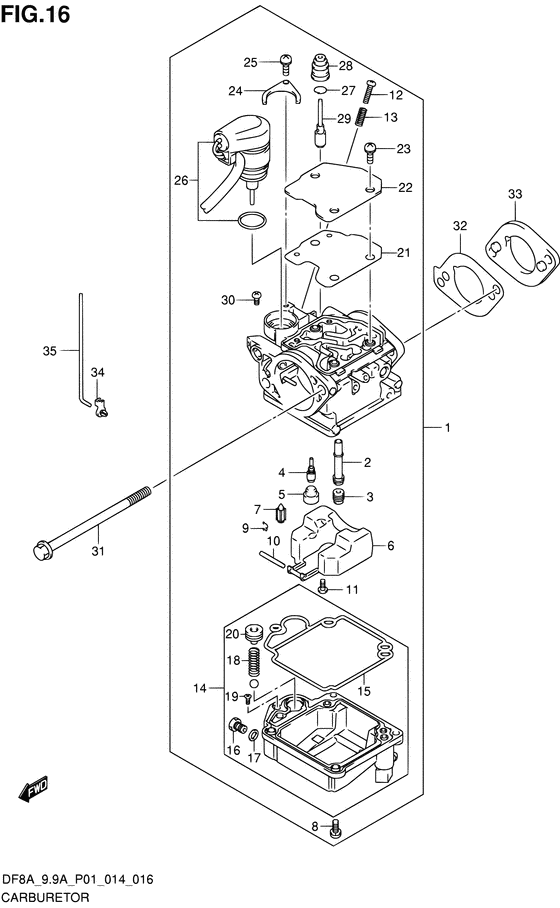 FIG.16

25
28
24
27
12
29
13
23
26
22
33
32
21
30
35
34
1
4
2
5
3
7
9
10
6
31
11
20
18
14
15
19
16
17
FWD
8

DF8A_9.9A_P01_014_016
CARBURETOR