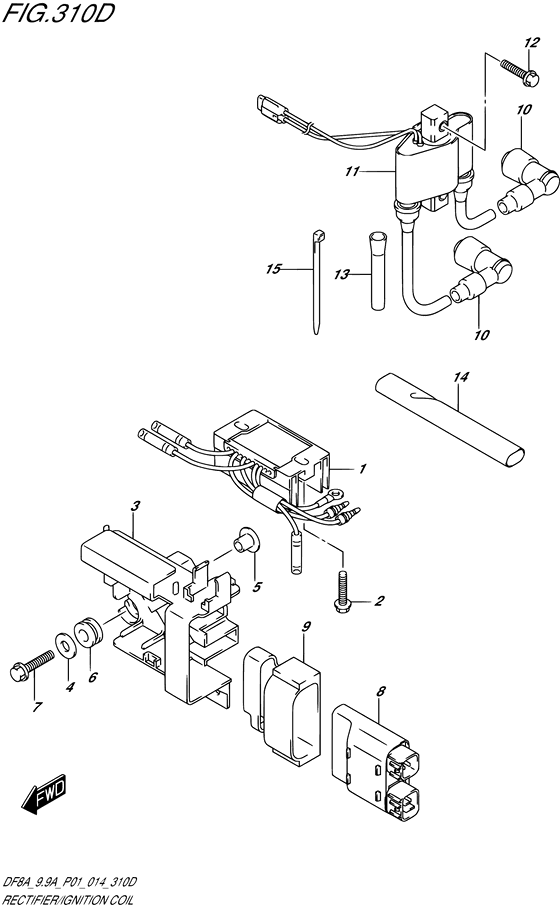 FIG.310D

12
10
11
15
13
10
14
1
3
5
2
9
4
6
7
8
FWD

DF8A_9.9A_P01_014_310D
RECTIFIER/IGNITION COIL