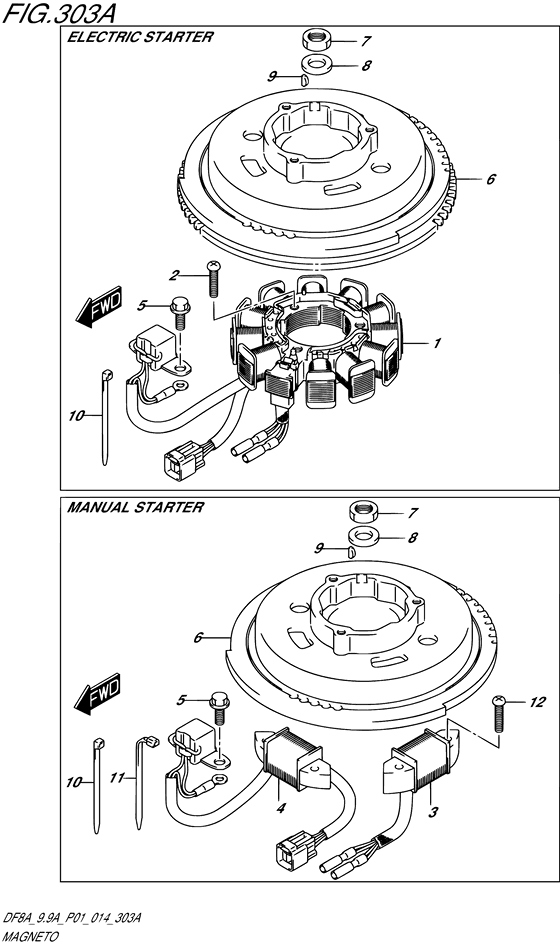 FIG.303A

ELECTRIC STARTER

7
8
9
6
2
FWD
5
1
10

MANUAL STARTER

7
8
9
6
FWD
5
12
10
11
4
3

DF8A_9.9A_P01_014_303A
MAGNETO