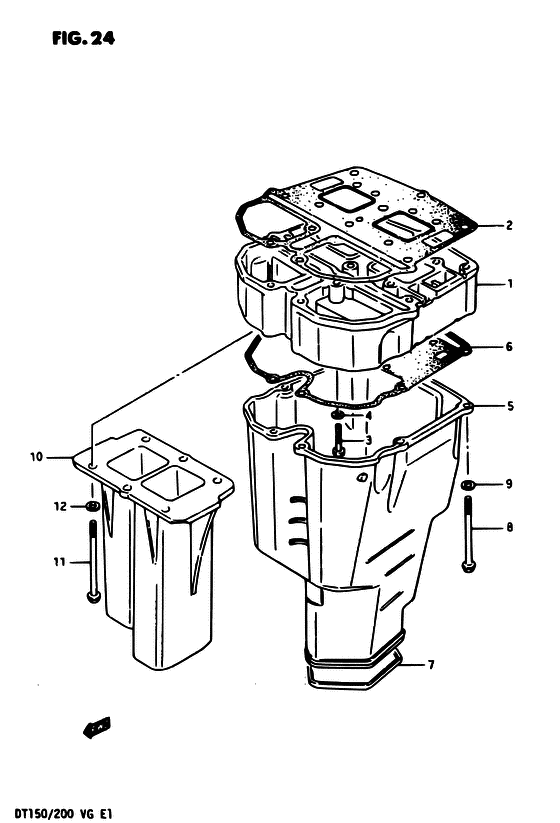 FIG. 24

2
1
6
5
4
3
10
9
12
8
11
7

DT150/200 VG E1