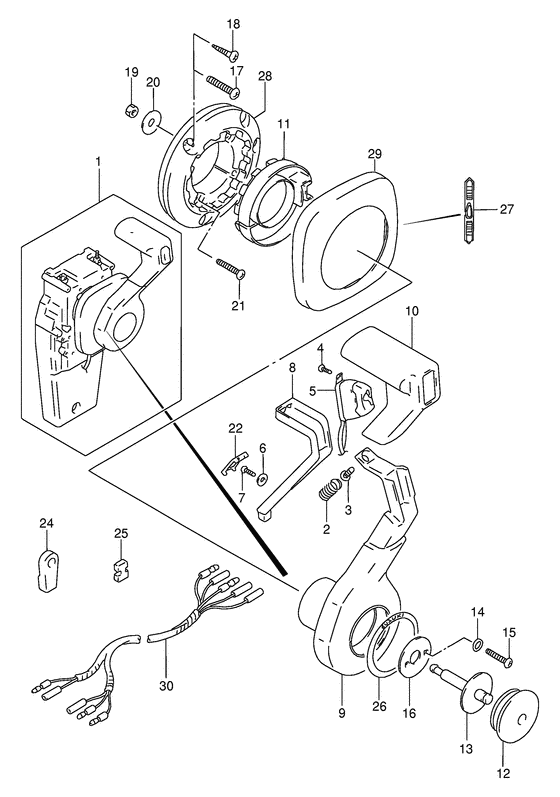 18
17
19
20
28
11
1
29
27
21
10
4
8
5
22
6
7
3
2
24
25
14
15
30
9
26
16
13
12