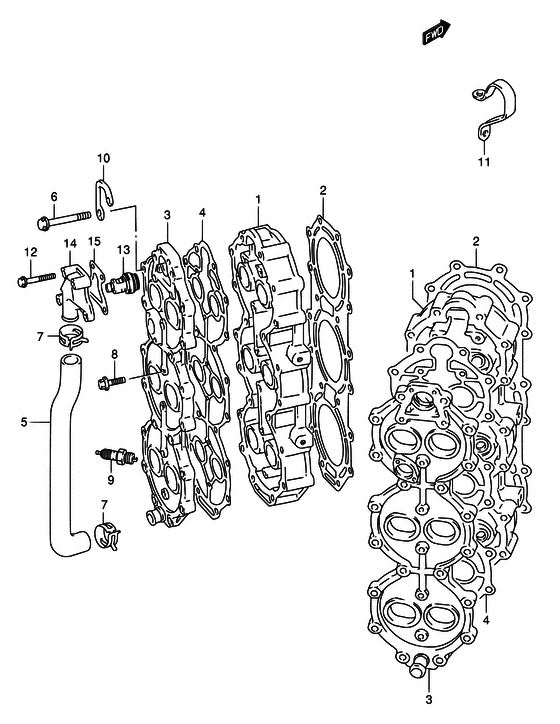 FWD

11

10

6

3

4

1

2

12

14

15

13

2

1

7

8

5

9

7

4

3