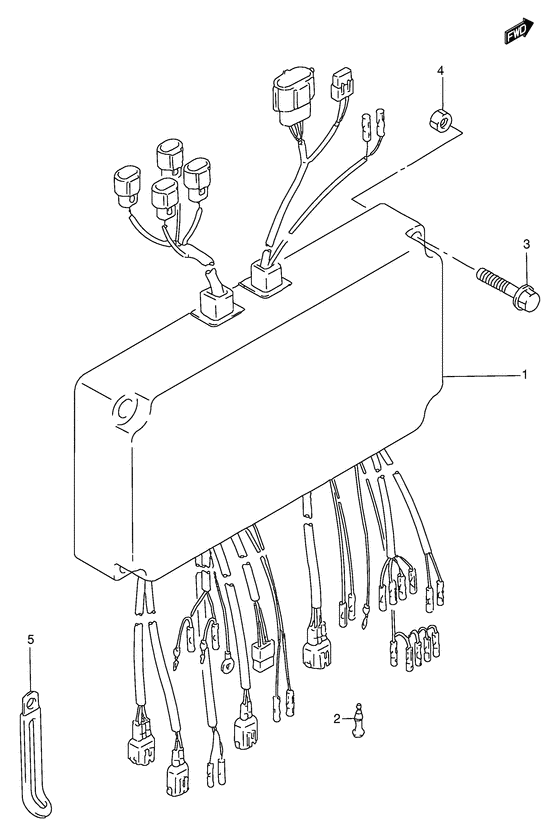 FWD

4

3

1

5

2