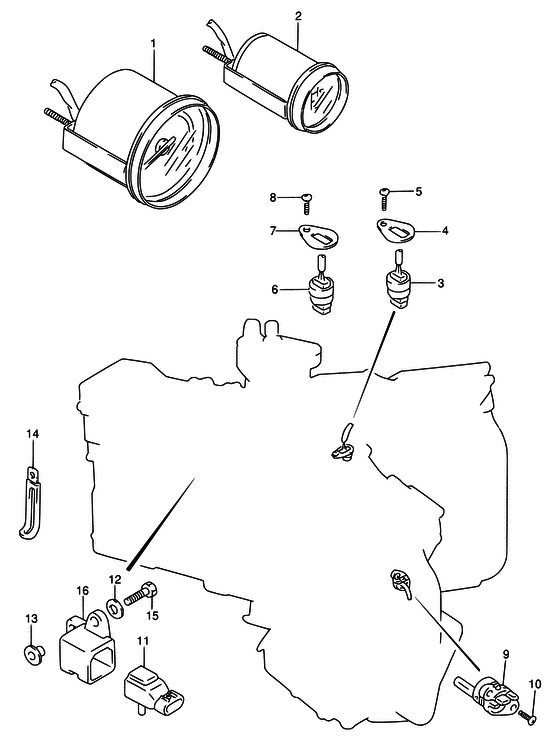 1
2
8
5
7
4
6
3
14
12
16
15
13
11
9
10