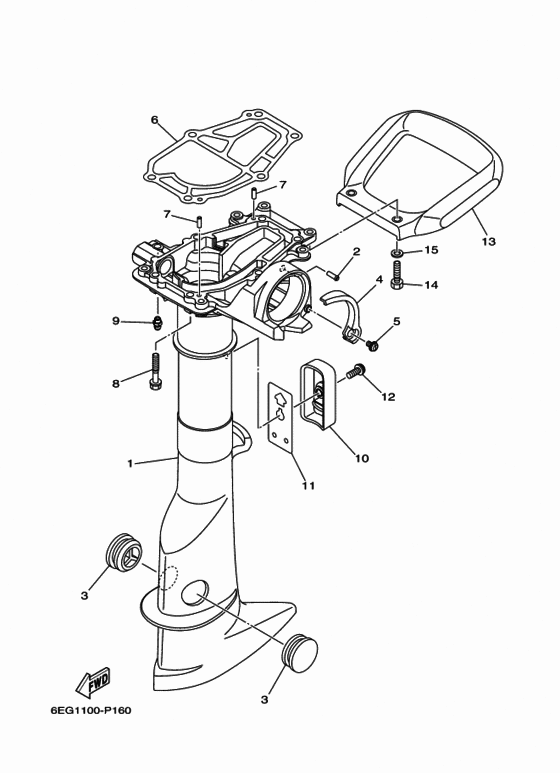 6
7
7
13
2
15
4
14
9
5
8
12
1
10
11
3
3
FWD
6EG1100-P160