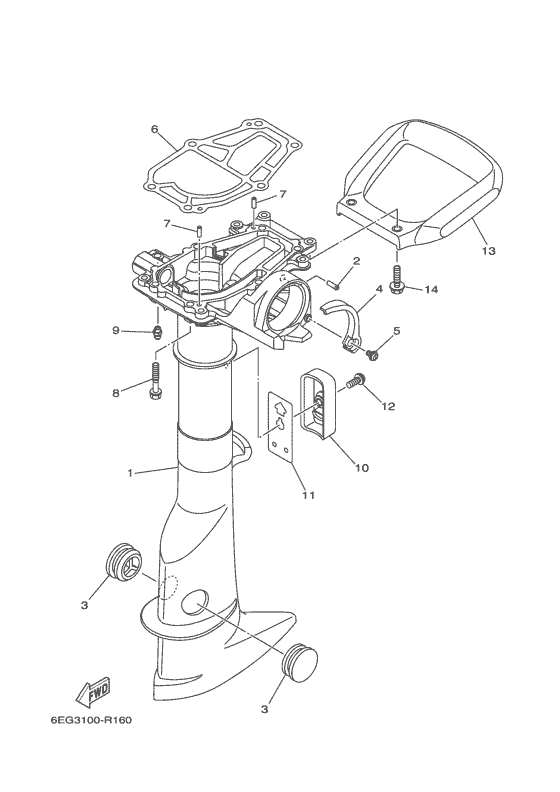 6
7
7
13
2
14
4
9
5
8
12
1
10
11
3
3
FWD
6EG3100-R160