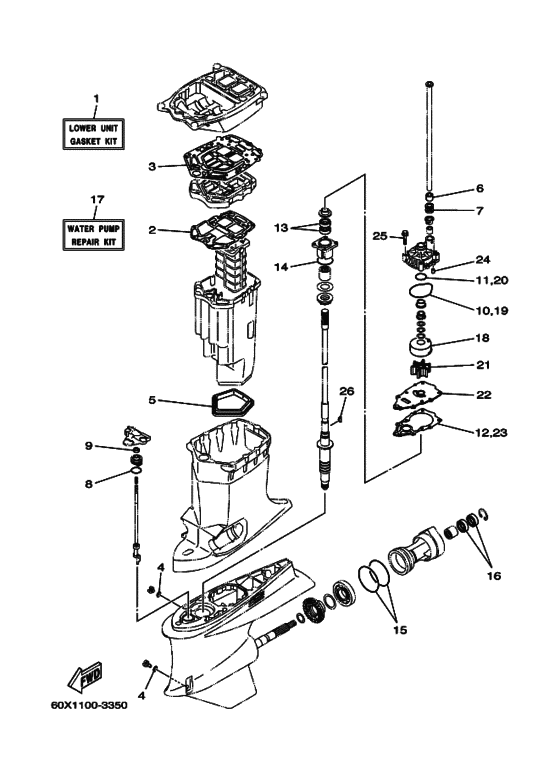 1
LOWER UNIT
GASKET KIT

17
WATER PUMP
REPAIR KIT

3
2
5
9
8
4
4
13
14
26
6
7
25
24
11,20
10,19
18
21
22
12,23
16
15
FWD
60X1100-3350