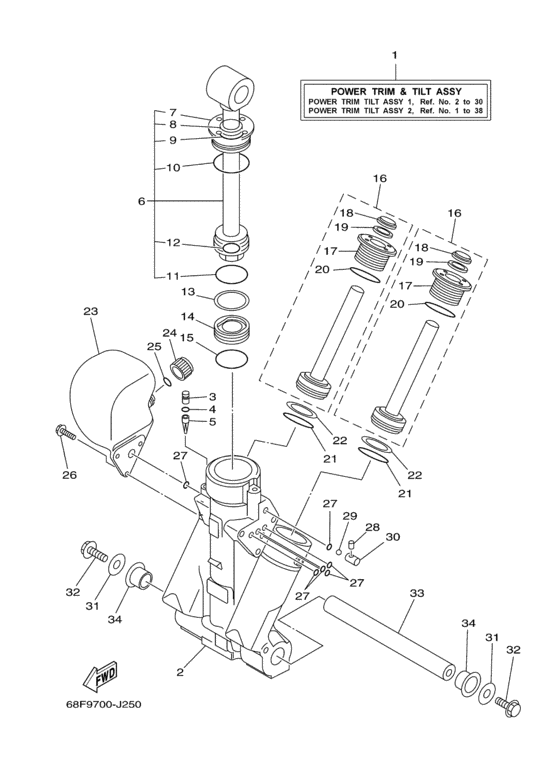 1

POWER TRIM & TILT ASSY
POWER TRIM TILT ASSY 1, Ref. No. 2 to 30
POWER TRIM TILT ASSY 2, Ref. No. 1 to 38

7
8
9
10
6
12
11
13
14
15
16
18
19
17
20
16
18
19
17
20
23
24
25
3
4
5
26
27
22
21
22
21
27
29
28
30
27
27
32
31
34
33
34
31
32
2
FWD
68F9700-J250