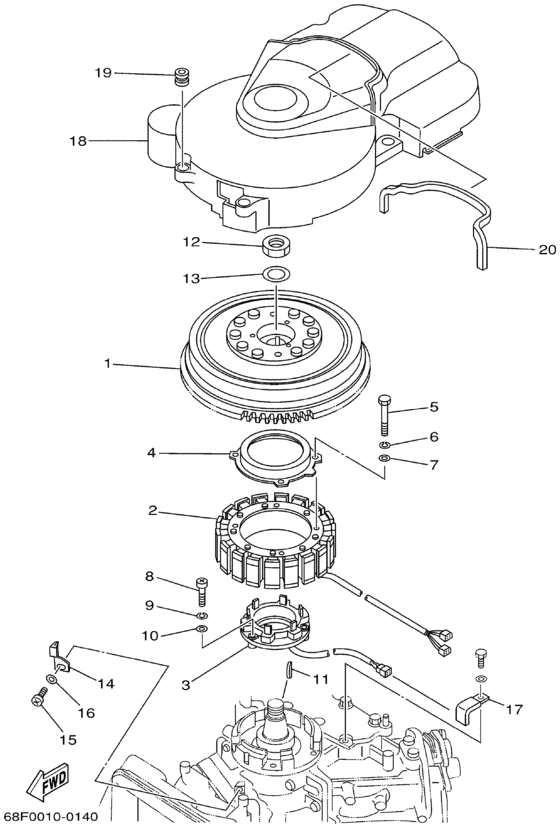 19
18
20
12
13
1
5
6
7
4
2
8
9
10
3
11
14
16
15
17
FWD
68F0010-0140