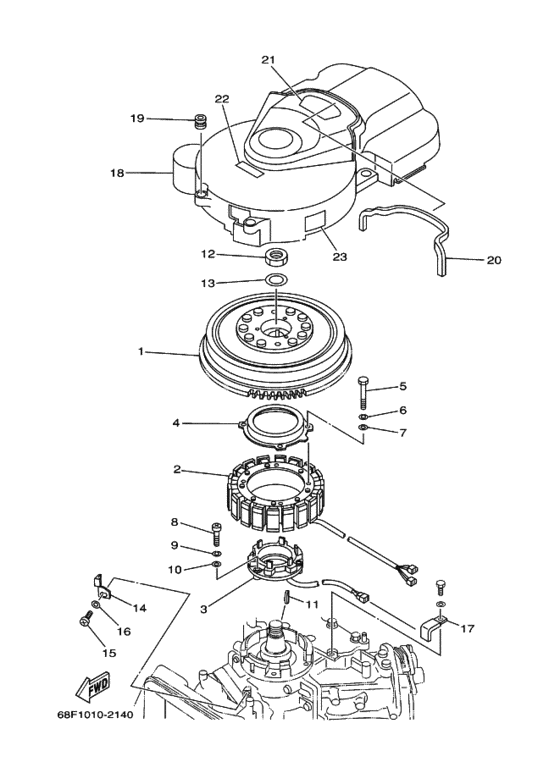 21
22
19
18
12
23
20
13
1
5
6
7
4
2
8
9
10
3
11
14
16
15
17
FWD
68F1010-2140