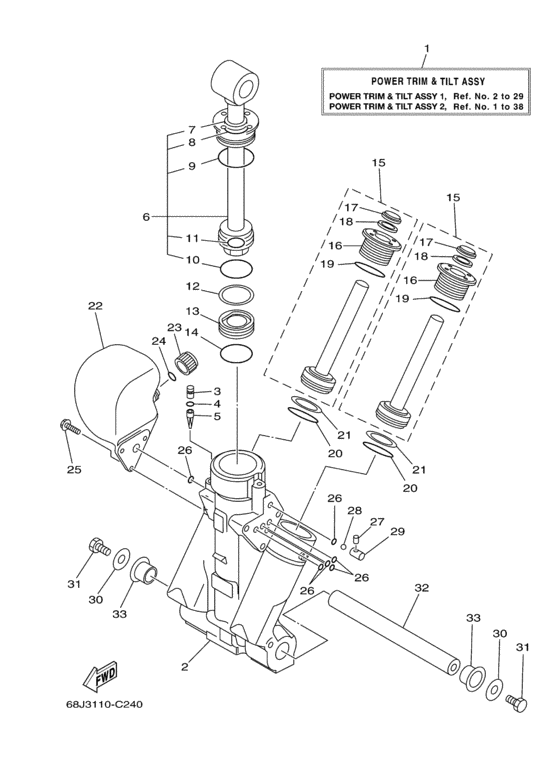 1

POWER TRIM & TILT ASSY

POWER TRIM & TILT ASSY 1, Ref. No. 2 to 29
POWER TRIM & TILT ASSY 2, Ref. No. 1 to 38

7
8
9
6
11
10
12
13
14
22
23
24
3
4
5
25
26
15
17
18
16
19
15
17
18
16
19
21
20
21
20
26
28
27
29
26
26
31
30
33
32
33
30
31
2
FWD
68J3110-C240