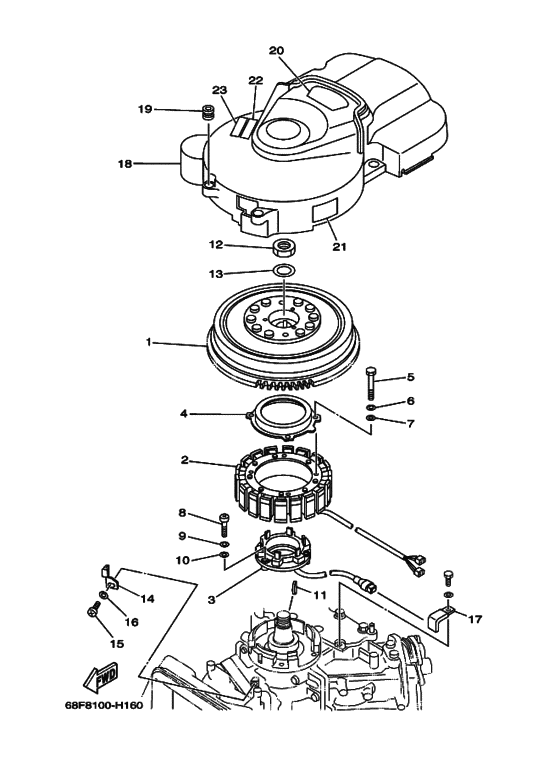 20
22
23
19
18
21
12
13
1
5
6
7
4
2
8
9
10
3
11
14
16
15
17
FWD
68F8100-H160