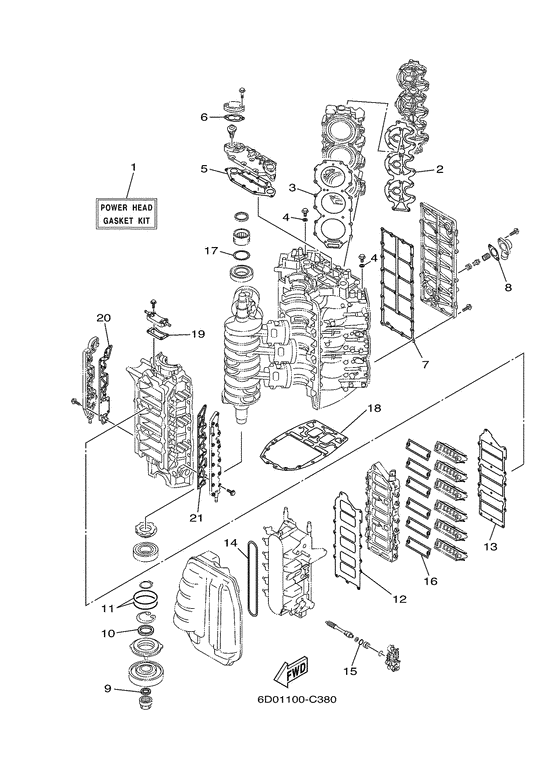 1
POWER HEAD GASKET KIT
6
5
3
2
4
4
17
8
20
19
7
18
21
14
13
16
12
11
10
15
9
FWD
6D01100-C380