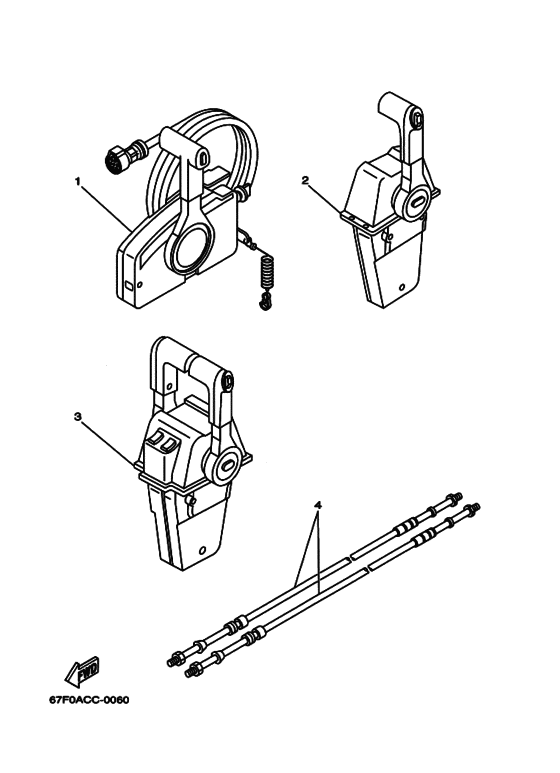 1

2

3

4

FWD

67F0ACC-0060