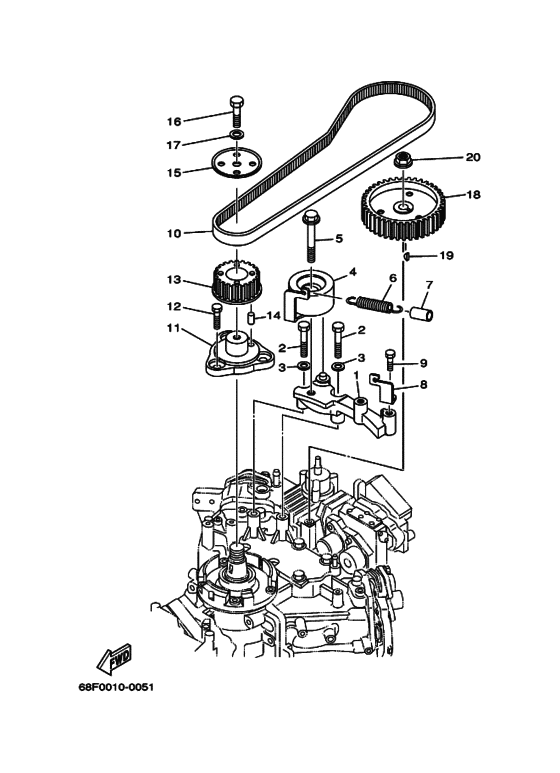 16
17
15
20
18
10
5
19
13
4
6
7
12
14
11
2
2
3
3
9
1
8
FWD
68F0010-0051