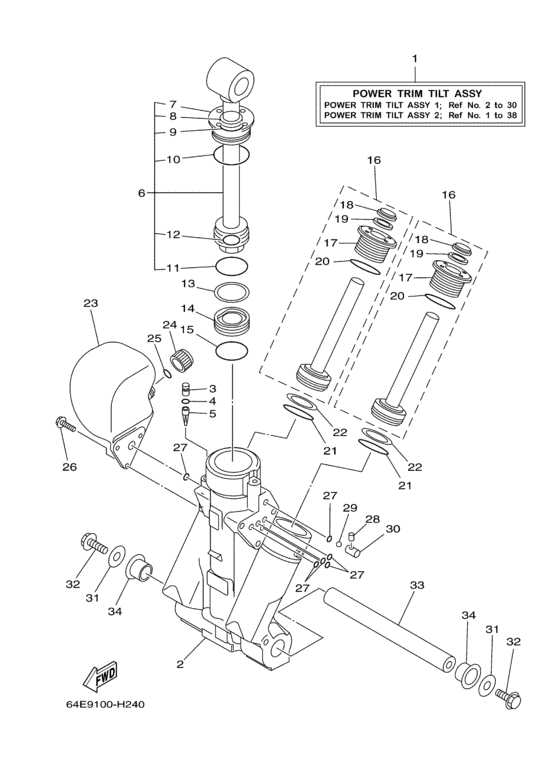 1

POWER TRIM TILT ASSY
POWER TRIM TILT ASSY 1; Ref No. 2 to 30
POWER TRIM TILT ASSY 2; Ref No. 1 to 38

7
8
9
10
6
12
11
13
14
15
16
18
19
17
20
16
18
19
17
20
23
24
25
3
4
5
26
27
22
21
22
21
27
29
28
30
27
27
32
31
34
33
34
31
32
2
FWD

64E9100-H240