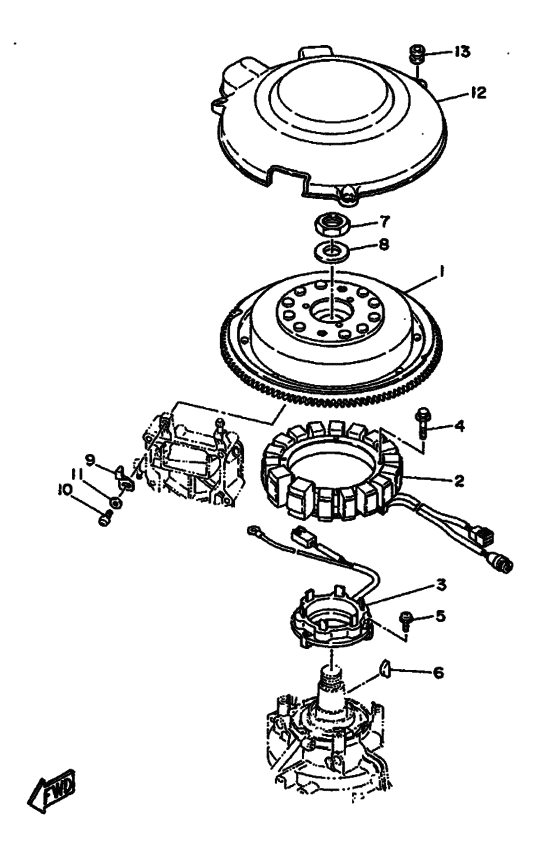 13
12
7
8
1
4
9
11
10
2
3
5
6
FWD