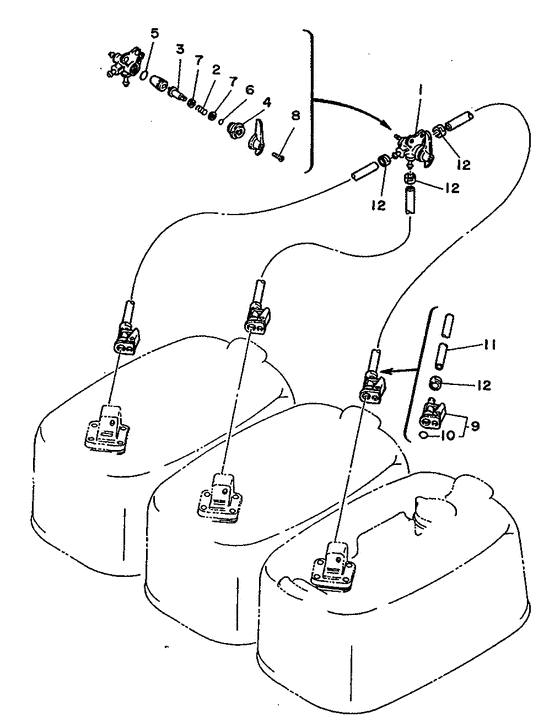 5
3
7
2
7
6
4
8
1
12
12
12
11
12
9
10