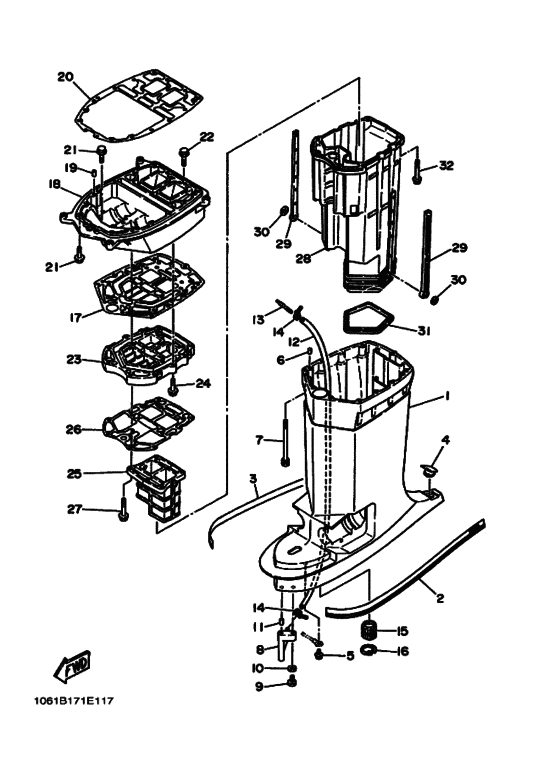 20
21
22
19
18
21
17
23
24
26
25
27
32
30
29
28
29
30
31
13
14
12
6
1
7
4
3
2
14
11
8
10
9
5
15
16
FWD
1061B171E117