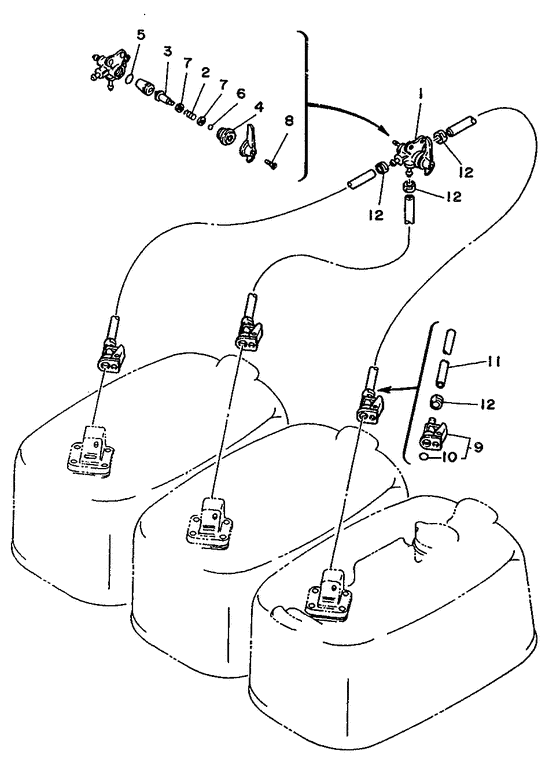 5
3
7
2
7
6
4
8
1
12
12
12
11
12
9
10