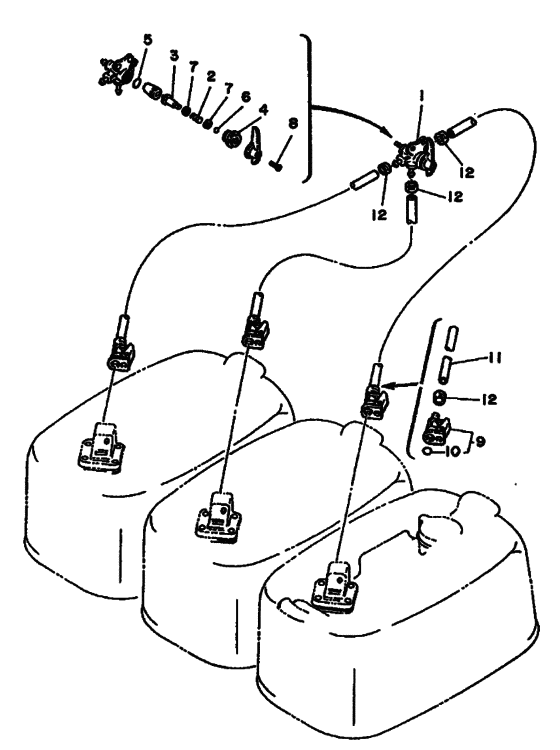 5
3
7
2
7
6
4
8
1
12
12
12
11
12
9
10