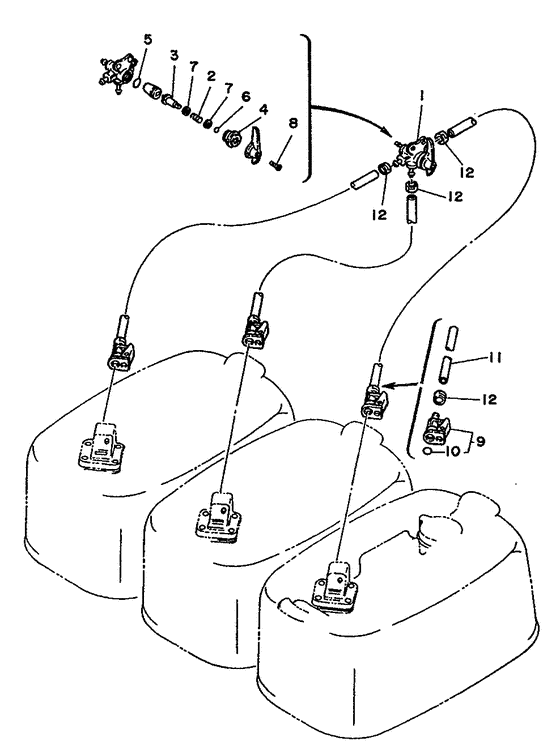 5
3
7
2
7
6
4
8
1
12
12
12
11
12
9
10