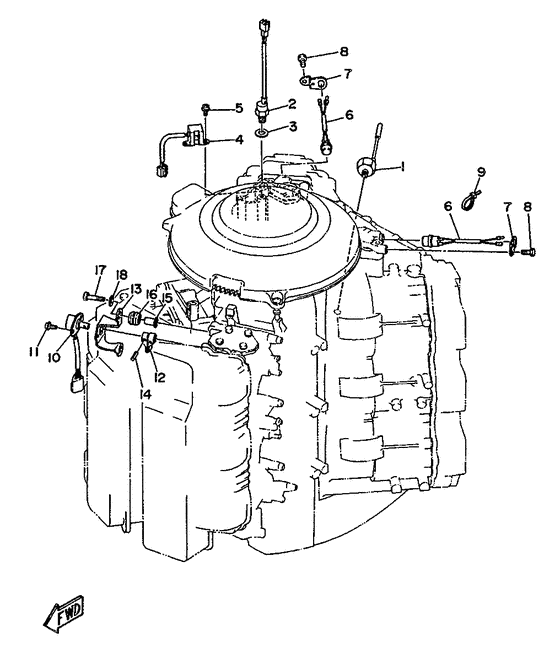 8
7
5
2
6
3
4
1
9
6
7
8
17
18
13
16
15
11
10
12
14
FWD