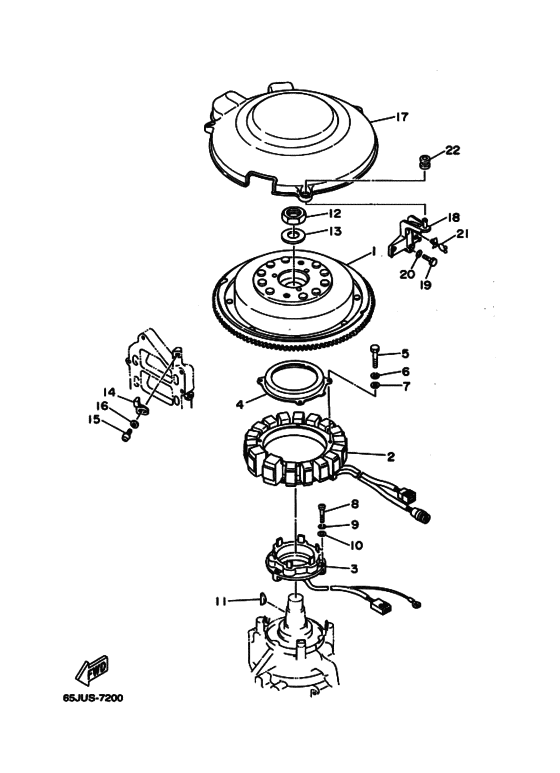 17
22
12
13
18
21
1
20
19
5
6
7
4
14
16
15
2
8
9
10
3
11
FWD
65JUS-7200