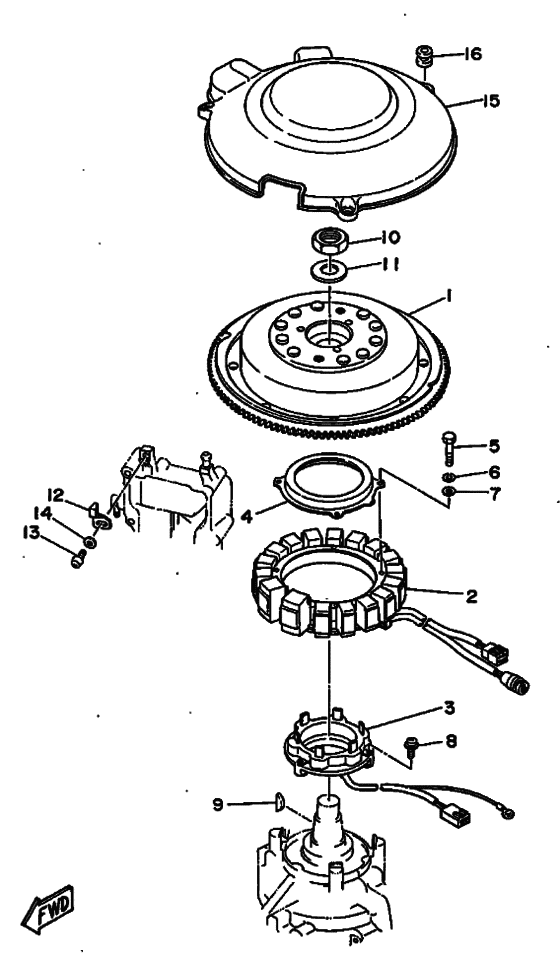 16
15
10
11
1
5
6
7
12
14
13
4
2
3
8
9
FWD