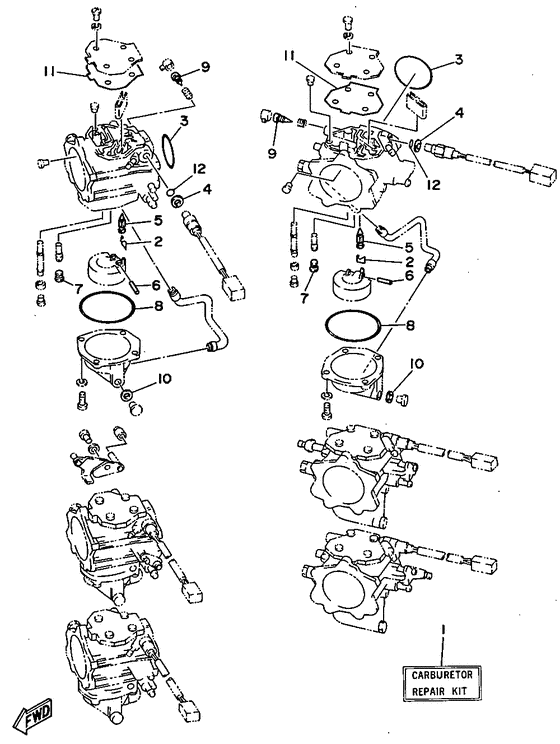 11
9
3
12
4
5
2
6
7
8
10
11
3
4
9
12
5
2
6
7
8
10
1
CARBURETOR REPAIR KIT
FWD