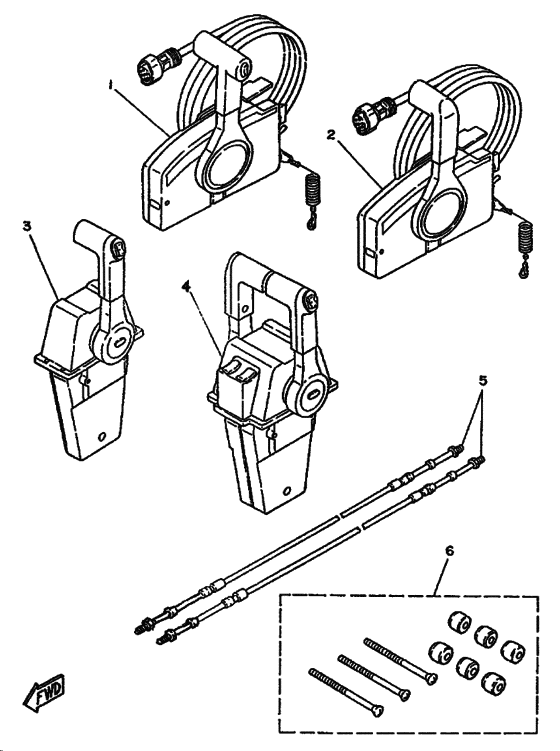 1
2
3
4
5
6
FWD