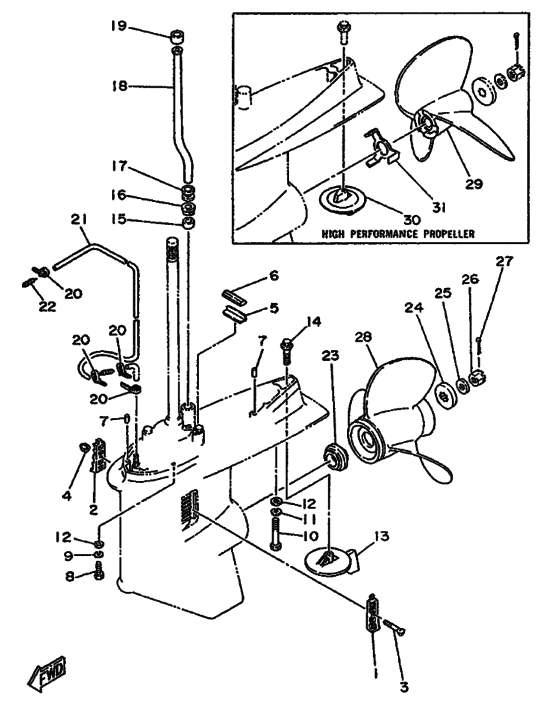 19
18
17
16
15
21
20
22
20
20
20
7
4
2
12
9
8
6
5
7
14
23
28
24
25
26
27
12
11
10
13
1
3
29
31
30
HIGH PERFORMANCE PROPELLER
FWD