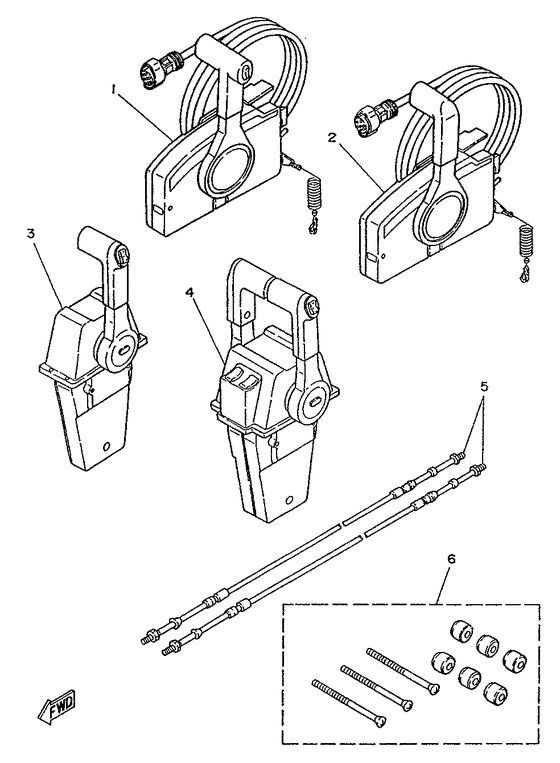 1
2
3
4
5
6
FWD