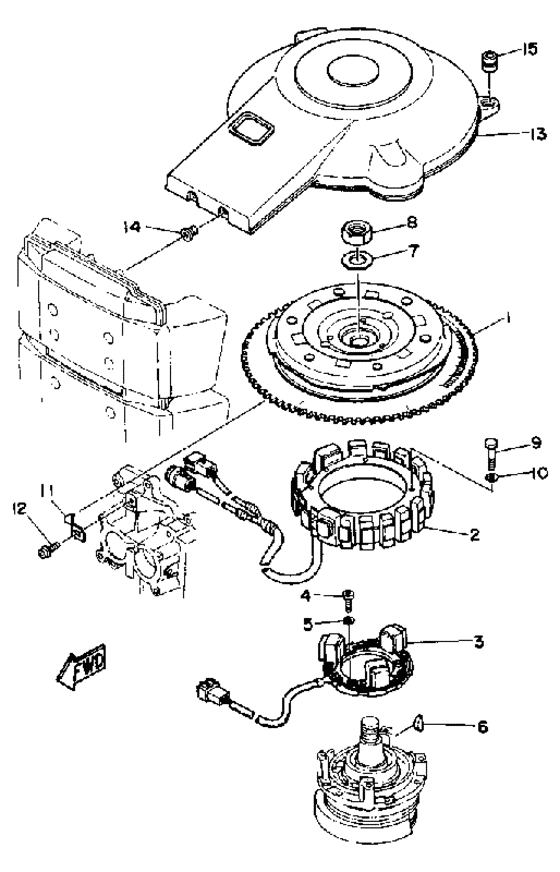 15
13
14
8
7
1
9
10
11
12
2
4
5
3
FWD
6