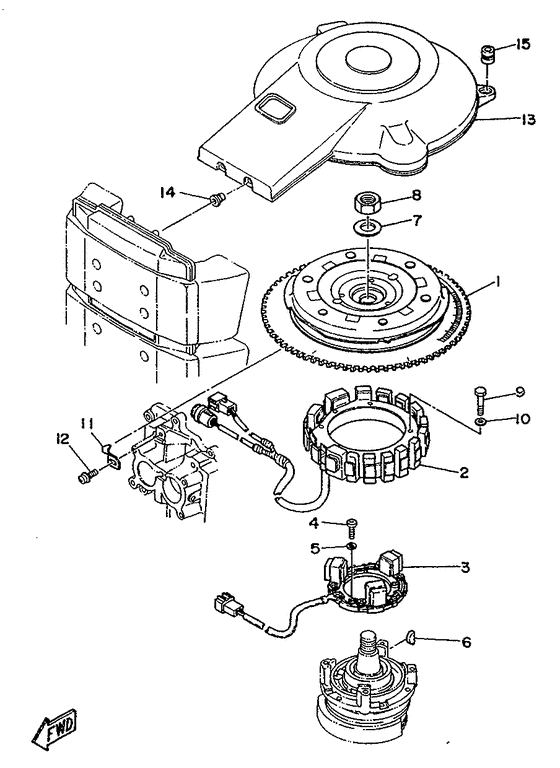 15
13
14
8
7
1
9
10
11
12
2
4
5
3
6
FWD