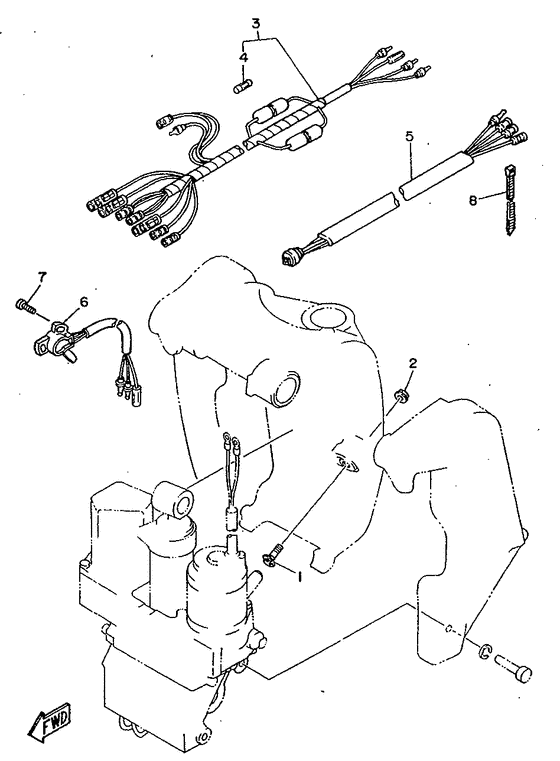 3
4
5
8
7
6
2
1
FWD