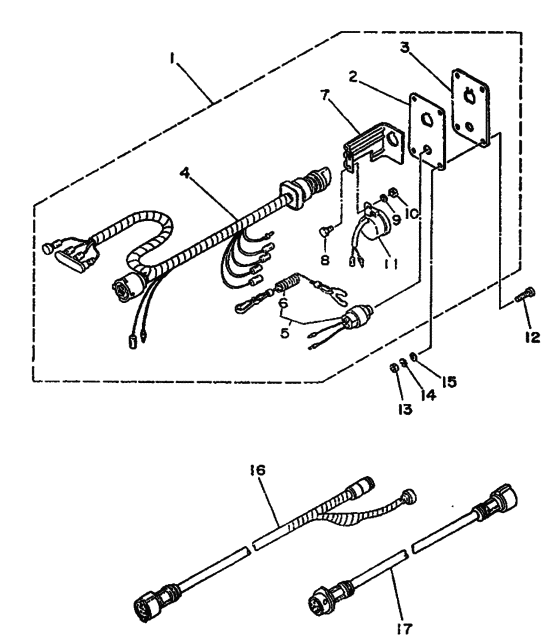 1
3
2
7
4
10
9
8
11
6
5
12
15
14
13
16
17