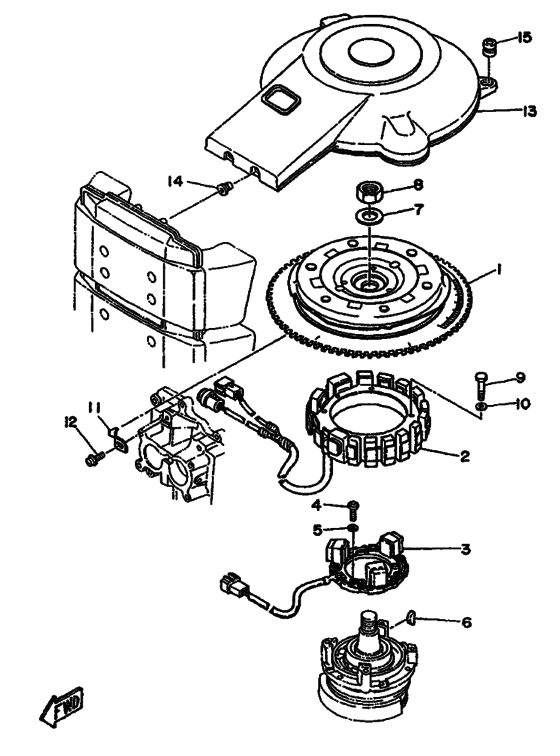 15
13
14
8
7
1
9
10
11
12
2
4
5
3
6
FWD