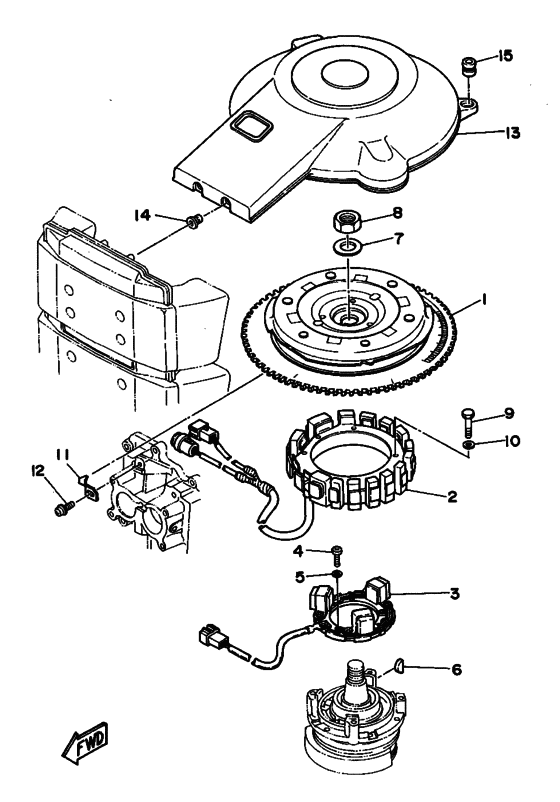 15
13
14
8
7
1
9
10
11
12
2
4
5
3
6
FWD