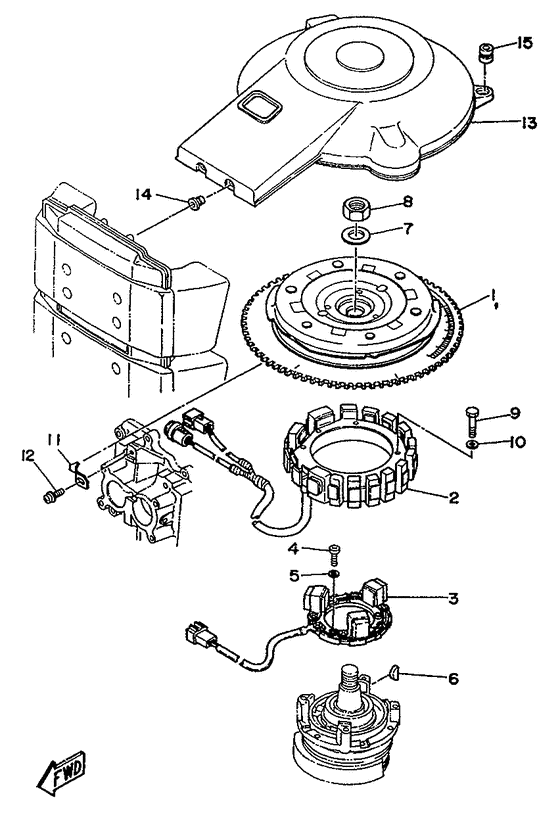 15
13
14
8
7
1
9
10
11
12
2
4
5
3
6
FWD